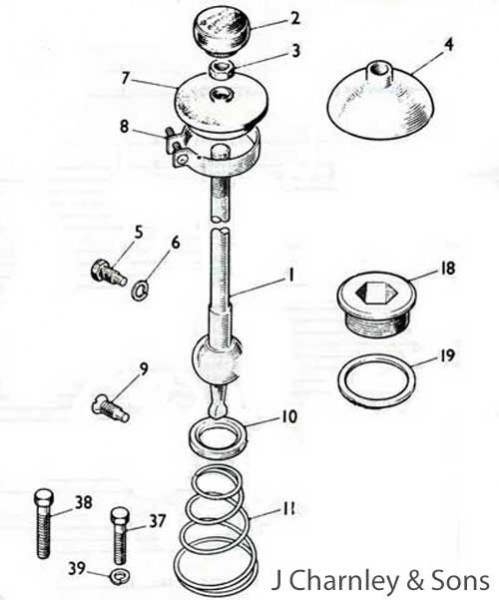 2
3
4
7
8
5
6
1
18
19
9
10
38
37
11
39
J Charnley & Sons