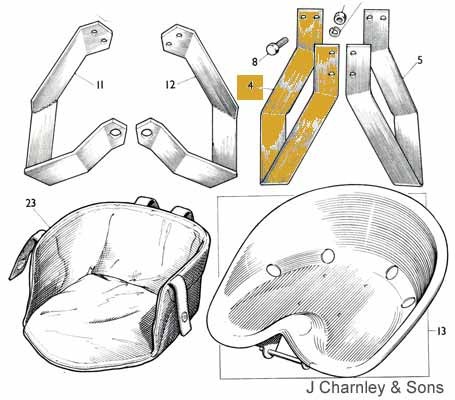 11
12
8
4
5
23
13
J Charnley & Sons