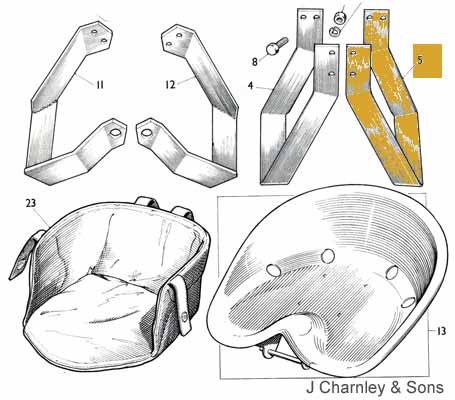 11
12
8
4
5
23
13
J Charnley & Sons