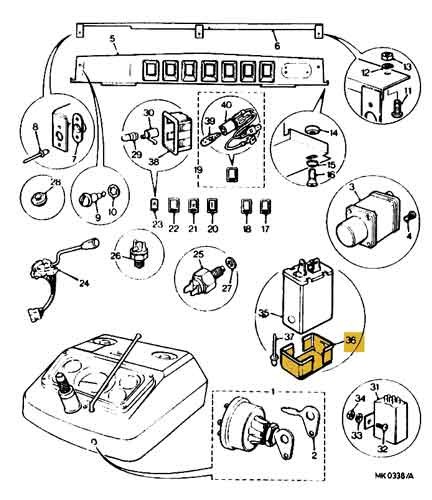 5
6
13
12
11
8
7
30
29
38
40
39
19
14
15
16
28
9
10
23
22
21
20
18
17
3
4
26
25
27
24
35
37
36
1
2
31
34
33
32
MK 0338/A