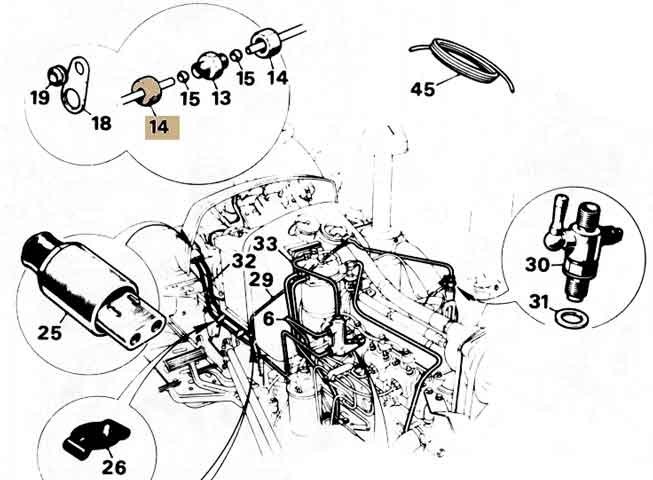 19
18
14
15
13
15
14
45
33
32
29
6
25
30
31
26