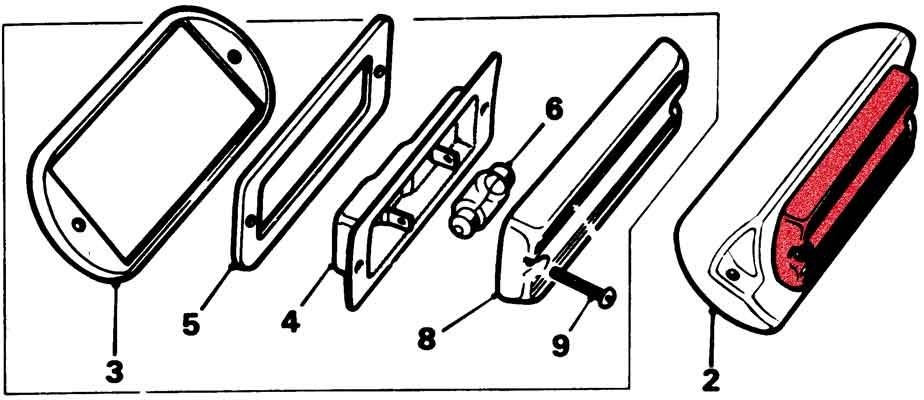 6
5
4
8
9
3
2