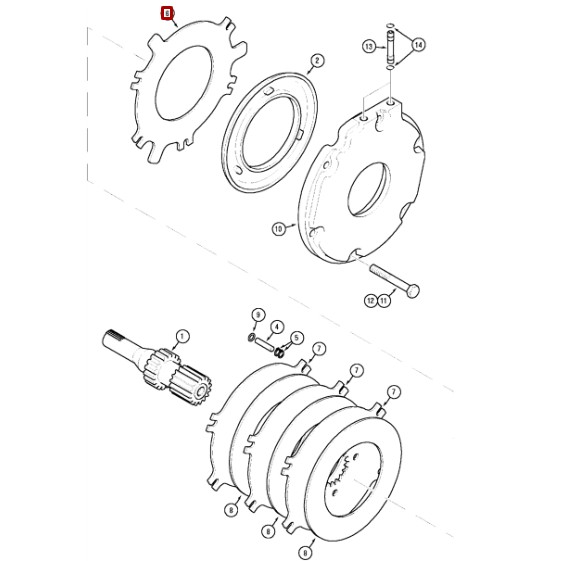 6
2
13
14
10
12
11
9
4
5
1
7
7
7
8
8
8