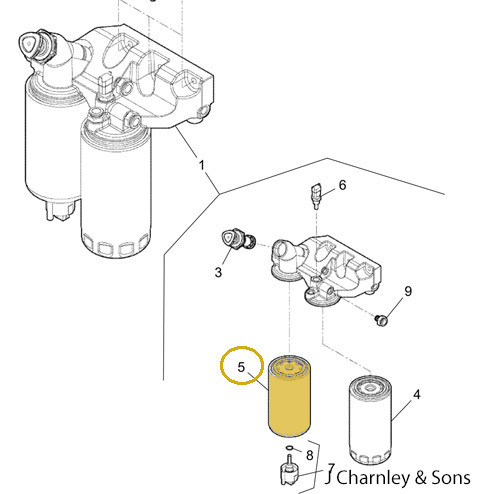 1
6
3
9
5
4
8
7
J Charnley & Sons