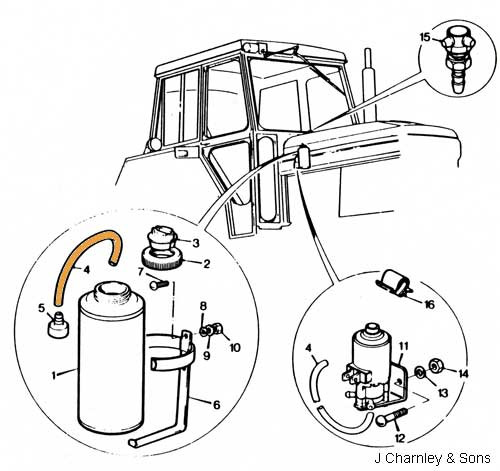 15
3
2
4
7
5
8
9
10
1
6
16
4
11
14
13
12
J Charnley & Sons