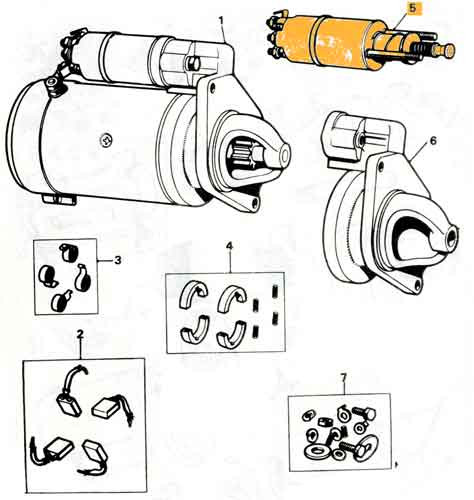 1
5
6
3
4
2
7