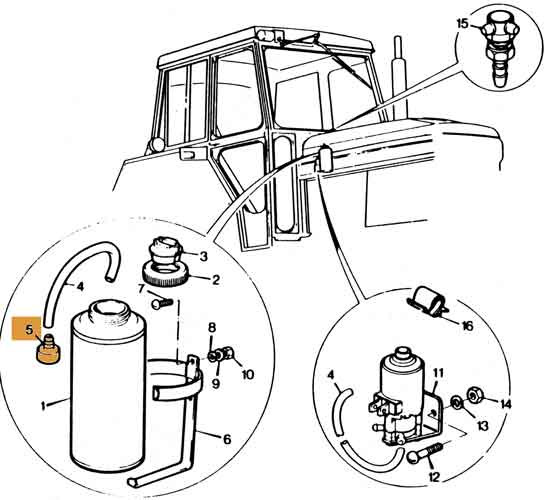 15
3
2
4
7
5
8
9
10
1
6
16
4
11
14
13
12