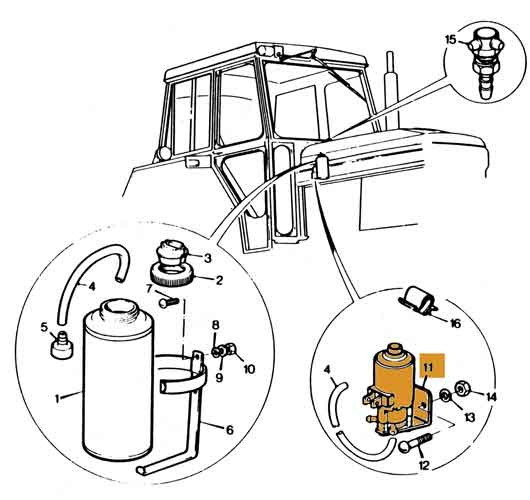 15
3
2
4
7
5
8
9
10
1
6
16
11
4
14
13
12