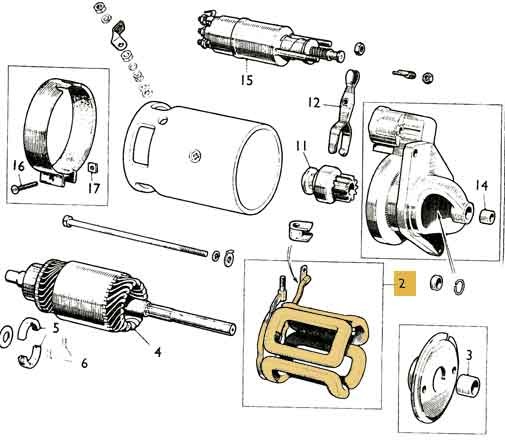 15
12
16
17
11
14
2
5
4
6
3