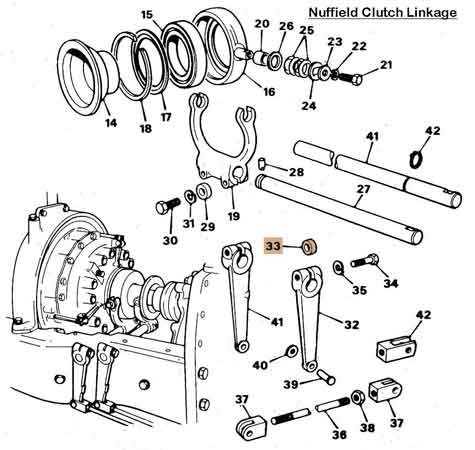 Nuffield Clutch Linkage

15
20
26
25
23
22
21
16
24
14
18
17
41
42
28
27
19
30
31
29
33
34
35
41
32
42
40
39
37
36
38
37