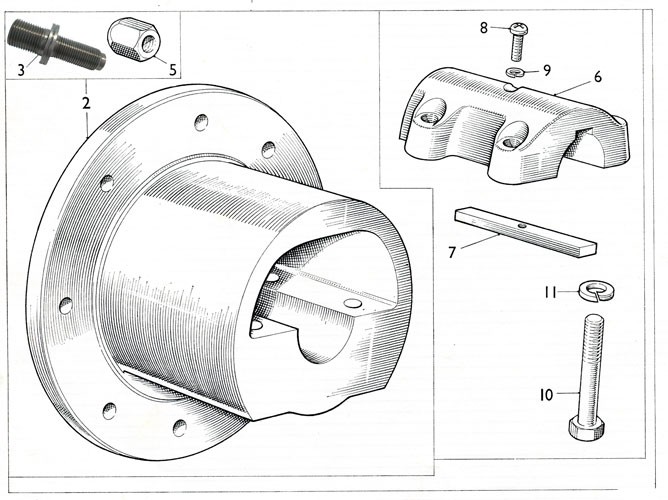 3
5
2
8
9
6
7
11
10