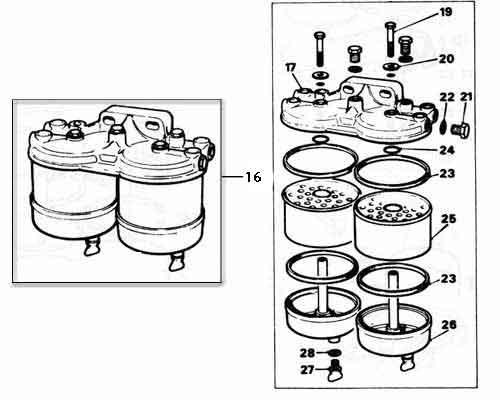 16

19

17

20

22

21

24

23

25

23

26

28

27