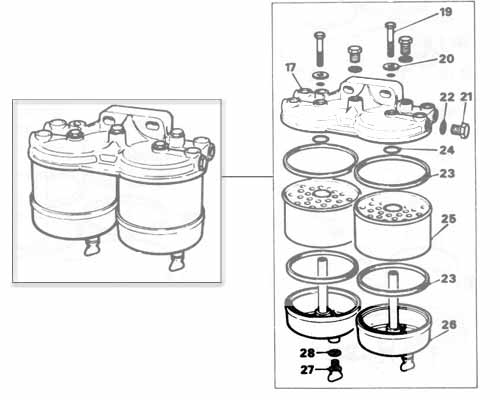 19
20
17
22
21
24
23
25
23
26
28
27