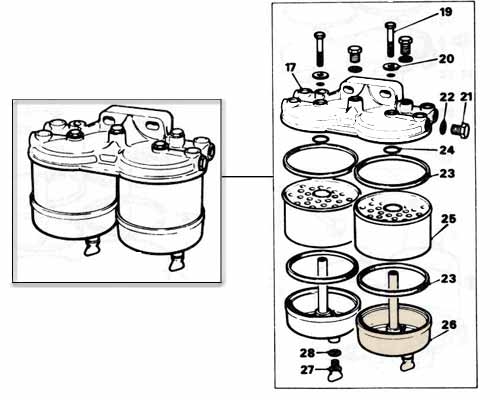 19
20
17
22
21
24
23
25
23
26
28
27