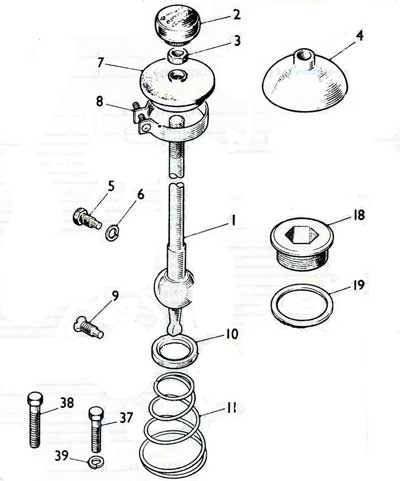 2
3
4
7
8
5
6
1
18
19
9
10
38
37
11
39