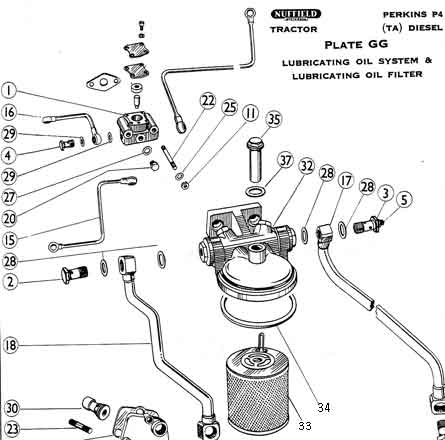 NUFFIELD
TRACTOR

PERKINS P4 (TA) DIESEL

PLATE GG

LUBRICATING OIL SYSTEM & LUBRICATING OIL FILTER

1
16
29
4
29
27
20
15
28
2
18
30
23
22
25
11
35
37
32
28
17
28
3
5
34
33