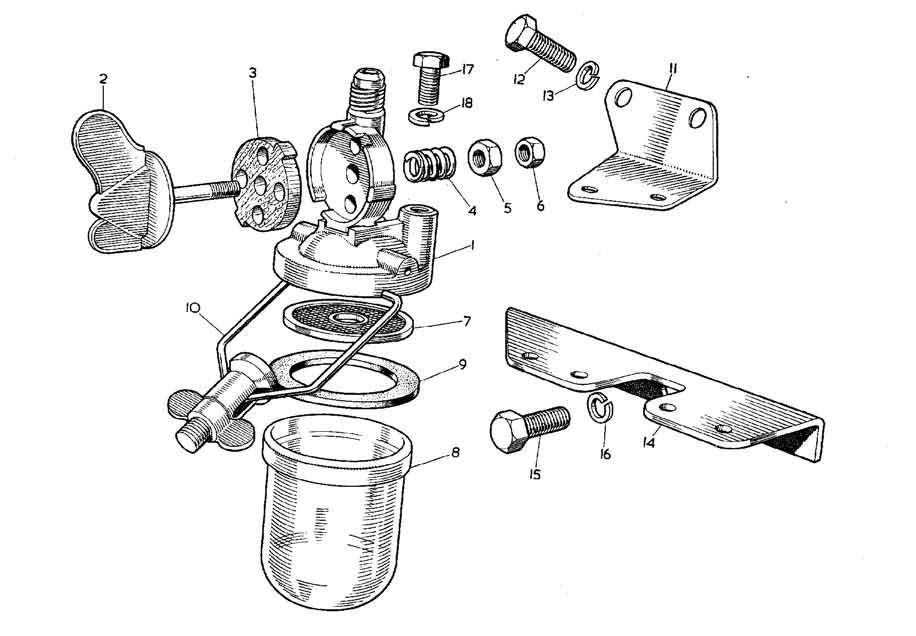 2
3
17
18
12
13
11
4
5
6
1
10
7
9
8
15
16
14